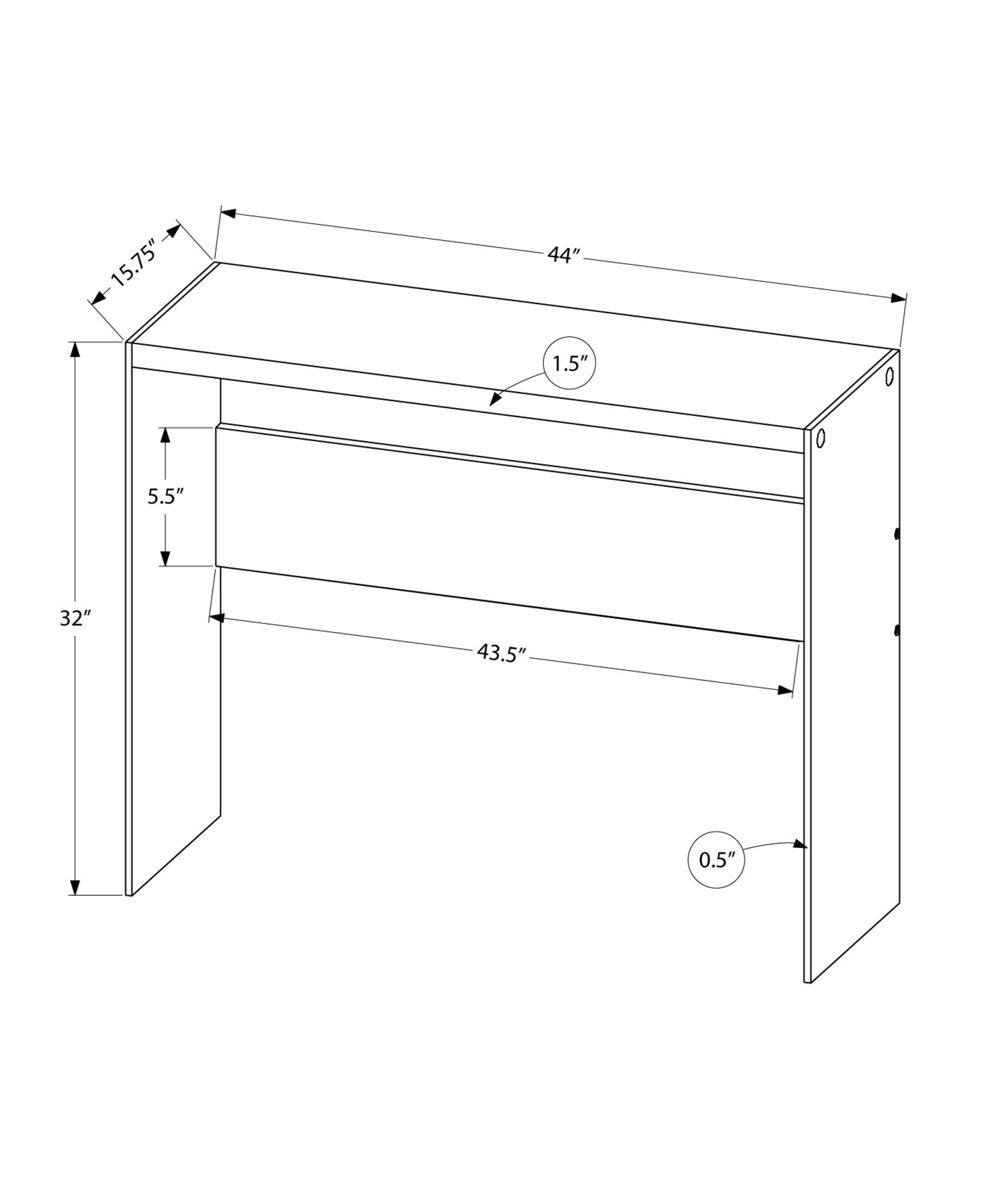 15.75″

44″

1.5″

5.5″

32″

43.5″

0.5″